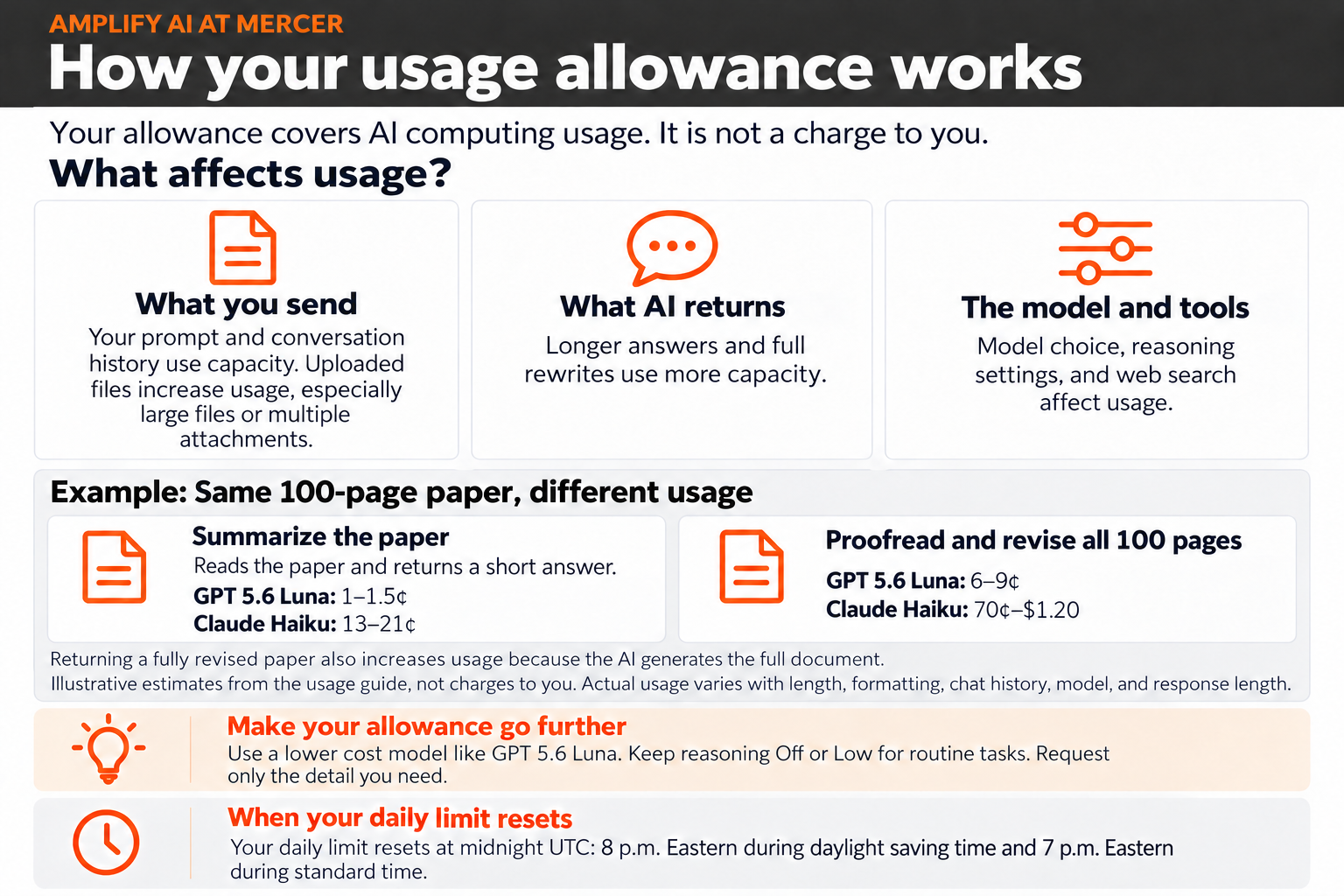 AMPLIFY AI AT MERCER
How your usage allowance works

Your allowance covers AI computing usage. It is not a charge to you.

What affects usage?

What you send
Your prompt and conversation history use capacity. Uploaded files increase usage, especially large files or multiple attachments.

What AI returns
Longer answers and full rewrites use more capacity.

The model and tools
Model choice, reasoning settings, and web search affect usage.

Example: Same 100-page paper, different usage

Summarize the paper
Reads the paper and returns a short answer.
GPT 5.6 Luna: 1–1.5¢
Claude Haiku: 13–21¢

Proofread and revise all 100 pages
GPT 5.6 Luna: 6–9¢
Claude Haiku: 70¢–$1.20

Returning a fully revised paper also increases usage because the AI generates the full document.
Illustrative estimates from the usage guide, not charges to you. Actual usage varies with length, formatting, chat history, model, and response length.

Make your allowance go further
Use a lower cost model like GPT 5.6 Luna. Keep reasoning Off or Low for routine tasks. Request only the detail you need.

When your daily limit resets
Your daily limit resets at midnight UTC: 8 p.m. Eastern during daylight saving time and 7 p.m. Eastern during standard time.